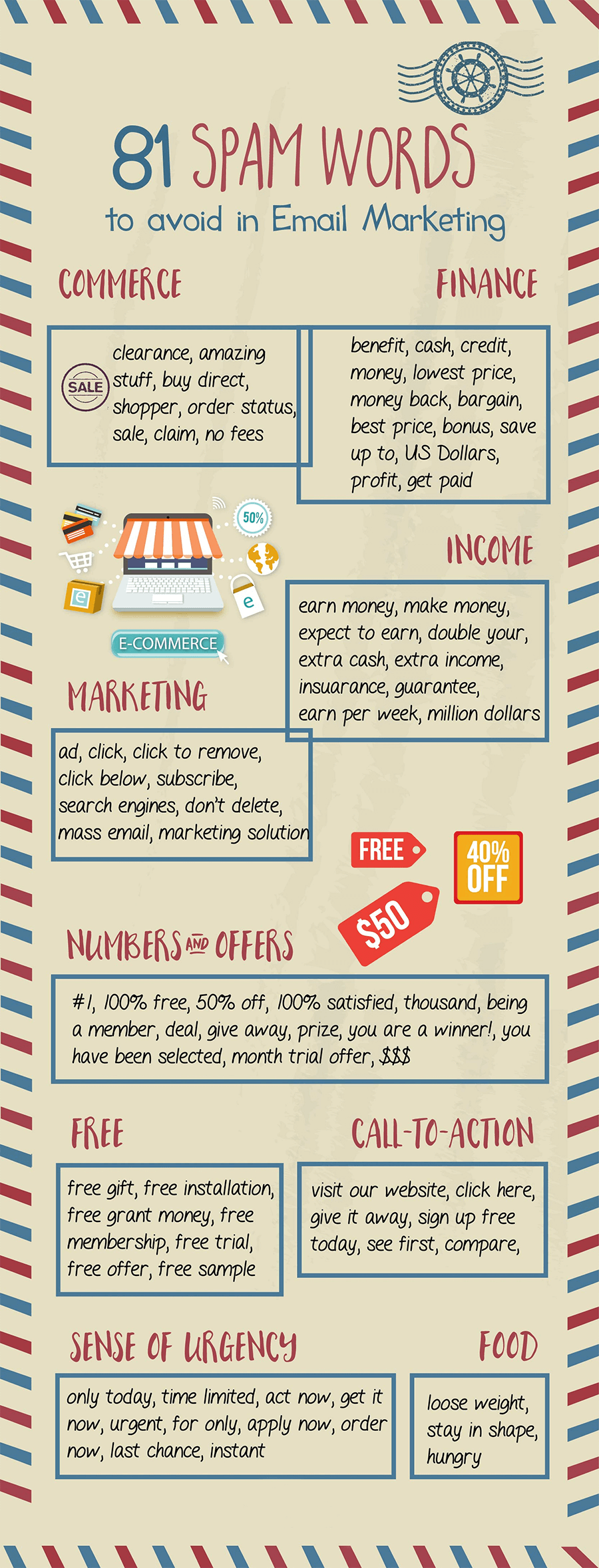 81 SPAM WORDS
to avoid in Email Marketing

COMMERCE

SALE

clearance, amazing stuff, buy direct, shopper, order status, sale, claim, no fees

FINANCE

benefit, cash, credit, money, lowest price, money back, bargain, best price, bonus, save up to, US Dollars, profit, get paid

50%

e

e

E-COMMERCE

INCOME

earn money, make money, expect to earn, double your, extra cash, extra income, insuarance, guarantee, earn per week, million dollars

MARKETING

ad, click, click to remove, click below, subscribe, search engines, don't delete, mass email, marketing solution

FREE

40% OFF

$50

NUMBERS AND OFFERS

#1, 100% free, 50% off, 100% satisfied, thousand, being a member, deal, give away, prize, you are a winner!, you have been selected, month trial offer, $$$

FREE

free gift, free installation, free grant money, free membership, free trial, free offer, free sample

CALL-TO-ACTION

visit our website, click here, give it away, sign up free today, see first, compare,

SENSE OF URGENCY

only today, time limited, act now, get it now, urgent, for only, apply now, order now, last chance, instant

FOOD

loose weight, stay in shape, hungry