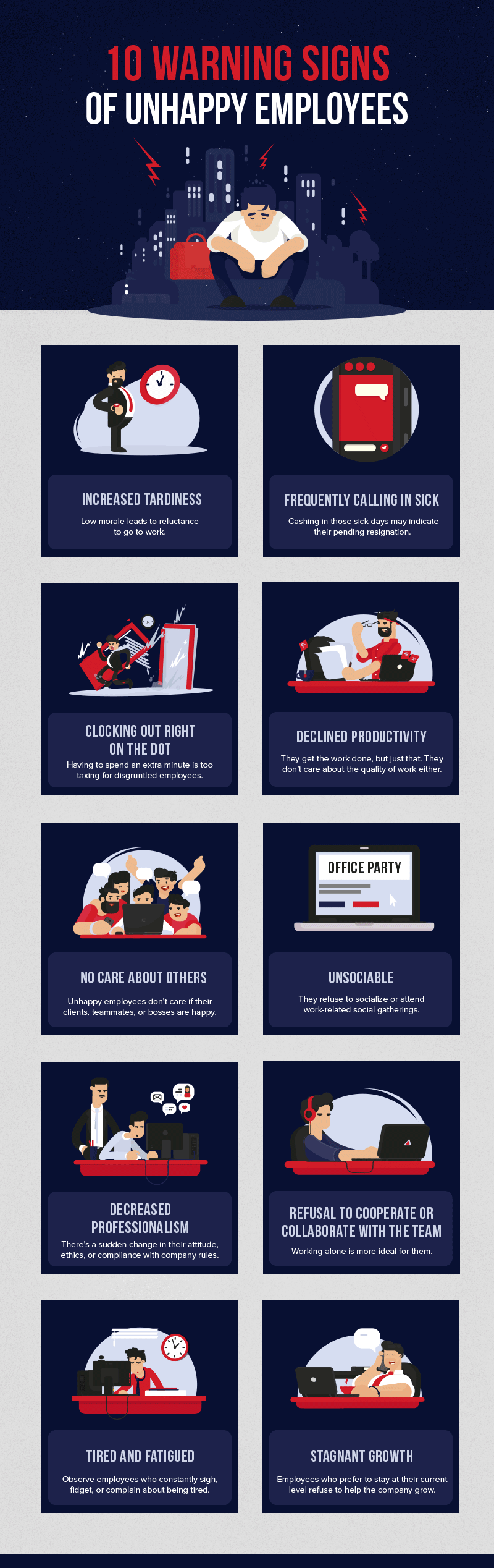 10 WARNING SIGNS
OF UNHAPPY EMPLOYEES

INCREASED TARDINESS
Low morale leads to reluctance to go to work.

FREQUENTLY CALLING IN SICK
Cashing in those sick days may indicate their pending resignation.

CLOCKING OUT RIGHT ON THE DOT
Having to spend an extra minute is too taxing for disgruntled employees.

DECLINED PRODUCTIVITY
They get the work done, but just that. They don't care about the quality of work either.

NO CARE ABOUT OTHERS
Unhappy employees don't care if their clients, teammates, or bosses are happy.

OFFICE PARTY

UNSOCIABLE
They refuse to socialize or attend work-related social gatherings.

DECREASED PROFESSIONALISM
There's a sudden change in their attitude, ethics, or compliance with company rules.

REFUSAL TO COOPERATE OR COLLABORATE WITH THE TEAM
Working alone is more ideal for them.

TIRED AND FATIGUED
Observe employees who constantly sigh, fidget, or complain about being tired.

STAGNANT GROWTH
Employees who prefer to stay at their current level refuse to help the company grow.