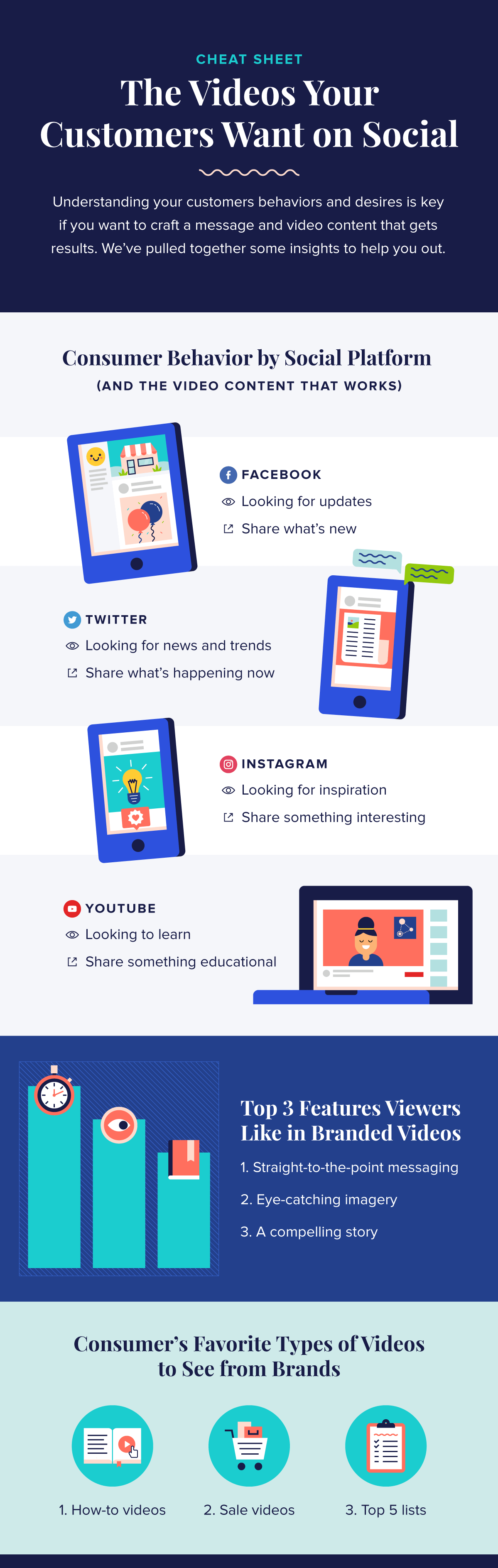 CHEAT SHEET

The Videos Your Customers Want on Social

Understanding your customers behaviors and desires is key if you want to craft a message and video content that gets results. We've pulled together some insights to help you out.

Consumer Behavior by Social Platform

(AND THE VIDEO CONTENT THAT WORKS)

FACEBOOK
Looking for updates
Share what's new

TWITTER
Looking for news and trends
Share what's happening now

INSTAGRAM
Looking for inspiration
Share something interesting

YOUTUBE
Looking to learn
Share something educational

Top 3 Features Viewers Like in Branded Videos

1. Straight-to-the-point messaging
2. Eye-catching imagery
3. A compelling story

Consumer's Favorite Types of Videos to See from Brands

1. How-to videos
2. Sale videos
3. Top 5 lists